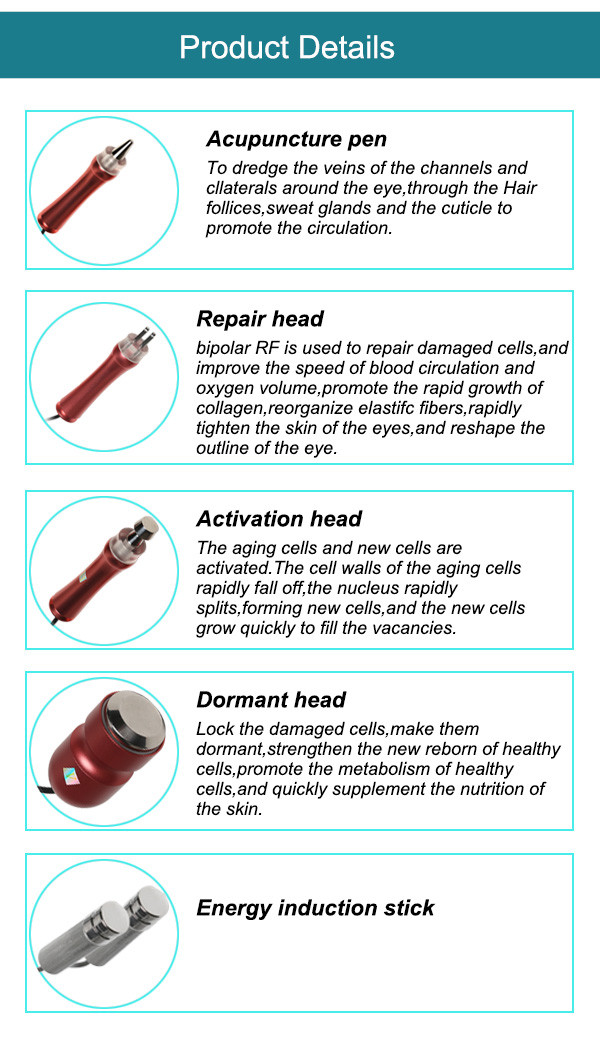 Product Details

Acupuncture pen

To dredge the veins of the channels and cllaterals around the eye,through the Hair follices,sweat glands and the cuticle to promote the circulation.

Repair head

bipolar RF is used to repair damaged cells,and improve the speed of blood circulation and oxygen volume,promote the rapid growth of collagen,reorganize elastifc fibers,rapidly tighten the skin of the eyes,and reshape the outline of the eye.

Activation head

The aging cells and new cells are activated.The cell walls of the aging cells rapidly fall off,the nucleus rapidly splits,forming new cells,and the new cells grow quickly to fill the vacancies.

Dormant head

Lock the damaged cells,make them dormant,strengthen the new reborn of healthy cells,promote the metabolism of healthy cells,and quickly supplement the nutrition of the skin.

Energy induction stick