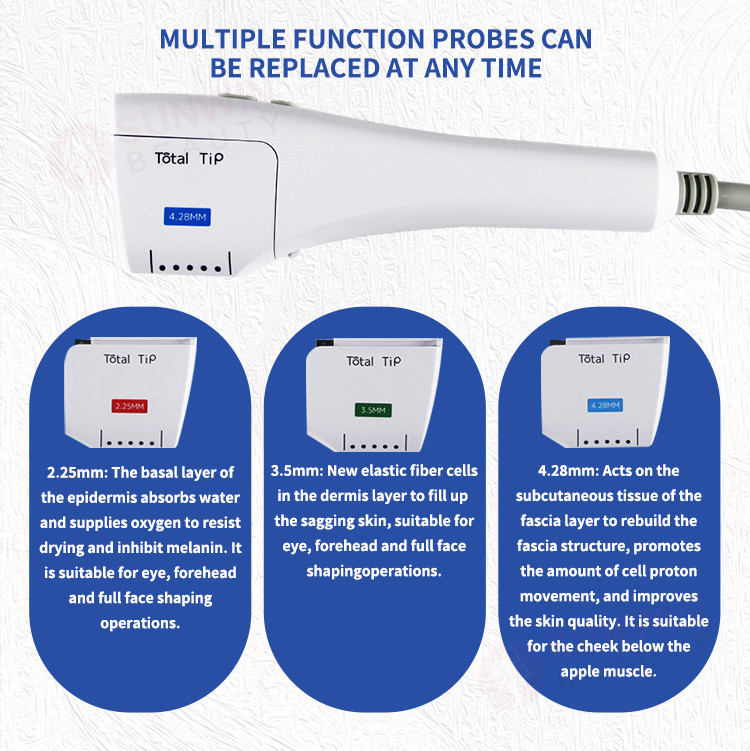 MULTIPLE FUNCTION PROBES CAN BE REPLACED AT ANY TIME

SUNWIN BEAUTY

Total Tip

4.28MM

Total Tip

2.25MM

2.25mm: The basal layer of the epidermis absorbs water and supplies oxygen to resist drying and inhibit melanin. It is suitable for eye, forehead and full face shaping operations.

Total Tip

3.5MM

3.5mm: New elastic fiber cells in the dermis layer to fill up the sagging skin, suitable for eye, forehead and full face shapingoperations.

Total Tip

4.28MM

4.28mm: Acts on the subcutaneous tissue of the fascia layer to rebuild the fascia structure, promotes the amount of cell proton movement, and improves the skin quality. It is suitable for the cheek below the apple muscle.